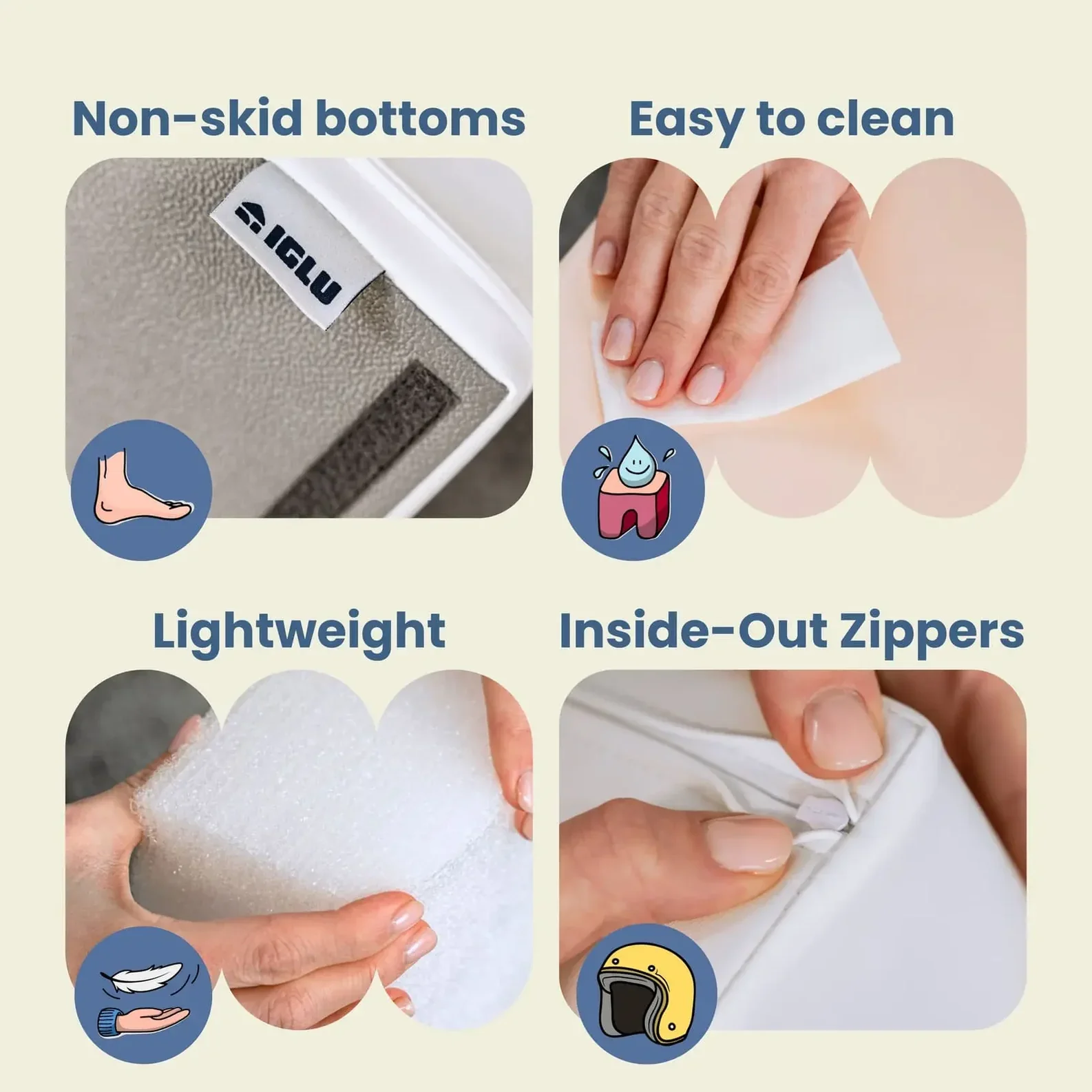 Non-skid bottoms

IGLU

Easy to clean

Lightweight

Inside-Out Zippers